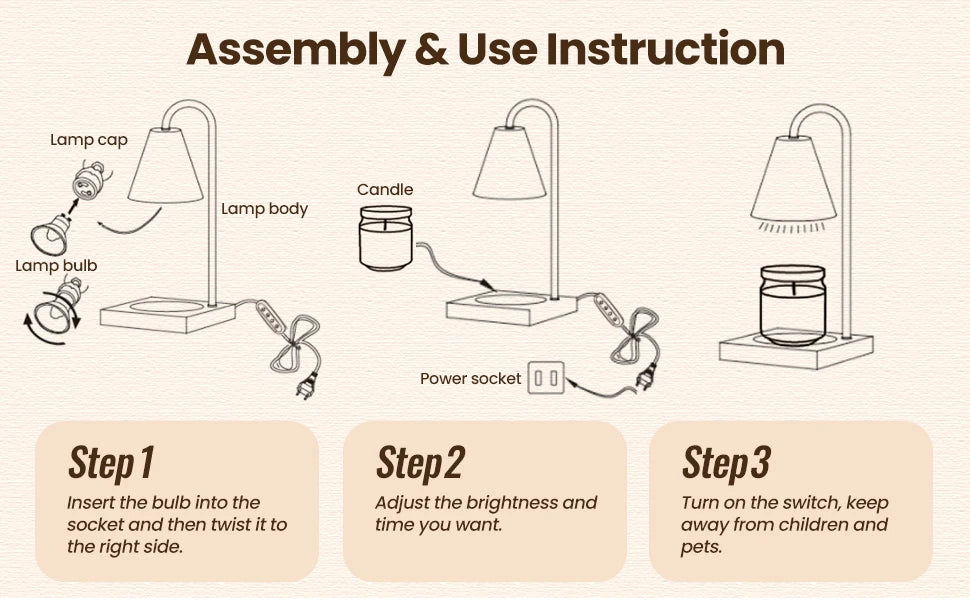 Assembly & Use Instruction

Lamp cap

Lamp body

Lamp bulb

Candle

Power socket

Step 1
Insert the bulb into the socket and then twist it to the right side.

Step 2
Adjust the brightness and time you want.

Step 3
Turn on the switch, keep away from children and pets.